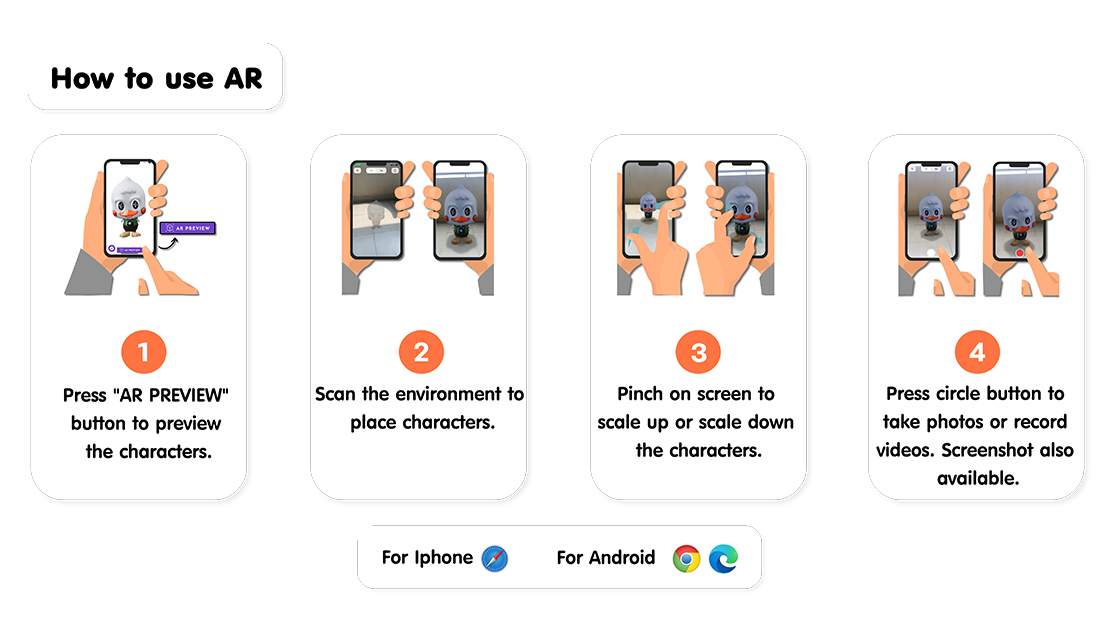 How to use AR

AR PREVIEW

1
Press "AR PREVIEW" button to preview the characters.

2
Scan the environment to place characters.

3
Pinch on screen to scale up or scale down the characters.

4
Press circle button to take photos or record videos. Screenshot also available.

For Iphone

For Android